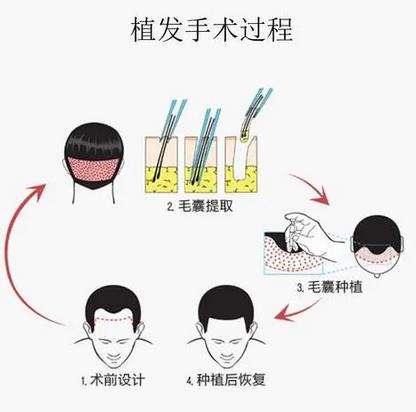 植发手术过程

2. 毛囊提取

3. 毛囊种植

1. 术前设计

4. 种植后恢复